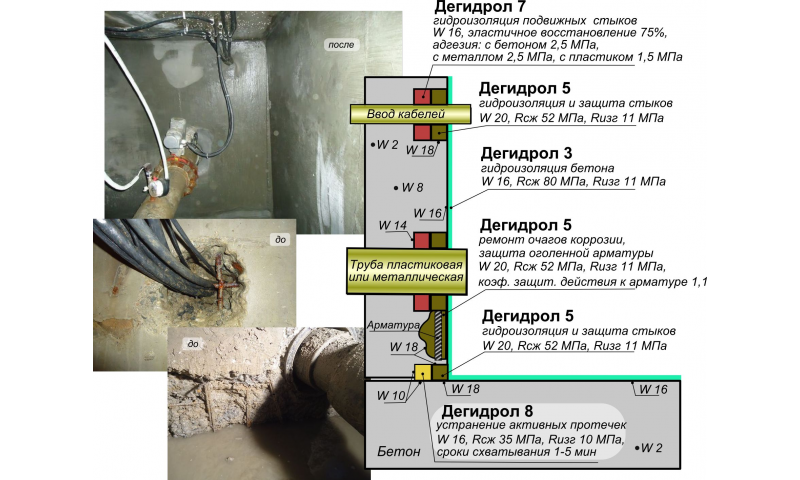 после

до

до

Дегидрол 7
гидроизоляция подвижных стыков
W 16, эластичное восстановление 75%,
адгезия: с бетоном 2,5 МПа,
с металлом 2,5 МПа, с пластиком 1,5 МПа

Дегидрол 5
гидроизоляция и защита стыков
W 20, Rсж 52 МПа, Rизг 11 МПа

Ввод кабелей

W 2

W 18

Дегидрол 3
гидроизоляция бетона
W 16, Rсж 80 МПа, Rизг 11 МПа

W 8

W 16

W 14

Дегидрол 5
ремонт очагов коррозии,
защита оголенной арматуры
W 20, Rсж 52 МПа, Rизг 11 МПа,
коэф. защит. действия к арматуре 1,1

Труба пластиковая или металлическая

Арматура

Дегидрол 5
гидроизоляция и защита стыков
W 20, Rсж 52 МПа, Rизг 11 МПа

W 18

W 10

W 18

W 16

Дегидрол 8
устранение активных протечек
W 16, Rсж 35 МПа, Rизг 10 МПа,
сроки схватывания 1-5 мин

Бетон

W 2